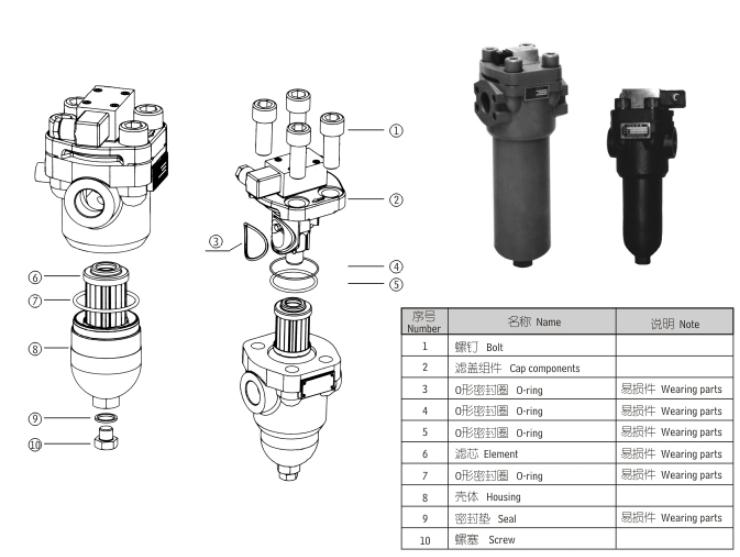 ①
②
③
④
⑤
⑥
⑦
⑧
⑨
⑩

| 序号 Number | 名称 Name | 说明 Note |
|---|---|---|
| 1 | 螺钉 Bolt | |
| 2 | 滤盖组件 Cap components | |
| 3 | O形密封圈 O-ring | 易损件 Wearing parts |
| 4 | O形密封圈 O-ring | 易损件 Wearing parts |
| 5 | O形密封圈 O-ring | 易损件 Wearing parts |
| 6 | 滤芯 Element | 易损件 Wearing parts |
| 7 | O形密封圈 O-ring | 易损件 Wearing parts |
| 8 | 壳体 Housing | |
| 9 | 密封垫 Seal | 易损件 Wearing parts |
| 10 | 螺塞 Screw | |